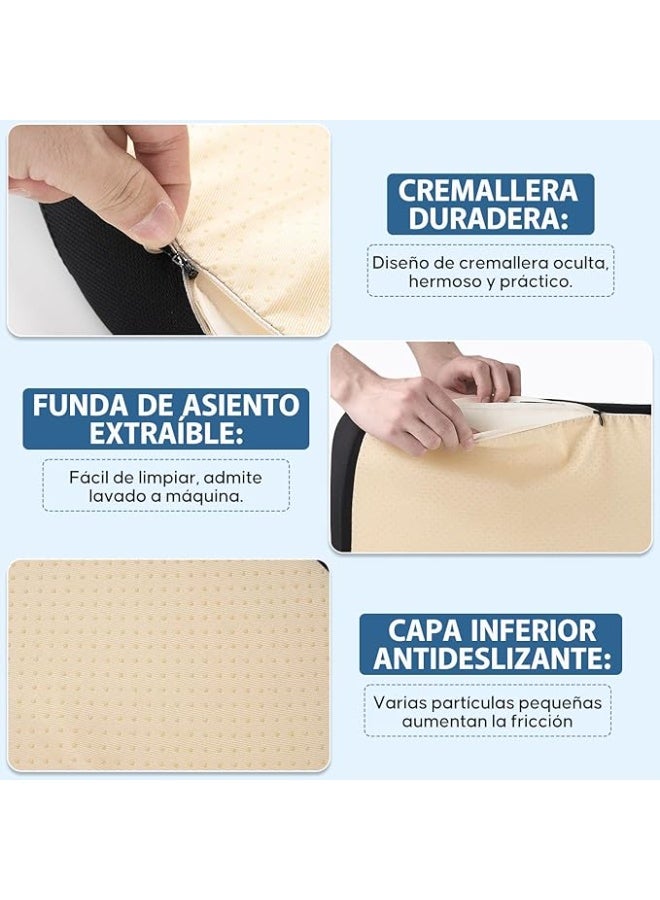 CREMALLERA DURADERA:

Diseño de cremallera oculta, hermoso y práctico.

FUNDA DE ASIENTO EXTRAÍBLE:

Fácil de limpiar, admite lavado a máquina.

CAPA INFERIOR ANTIDESLIZANTE:

Varias partículas pequeñas aumentan la fricción